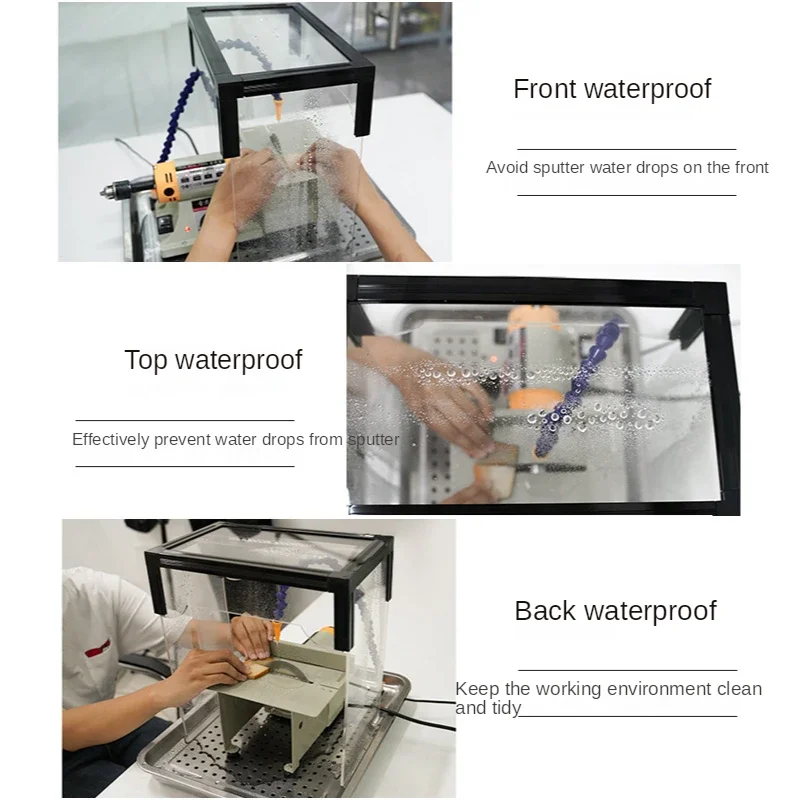 Front waterproof

Avoid sputter water drops on the front

Top waterproof

Effectively prevent water drops from sputter

Back waterproof

Keep the working environment clean and tidy