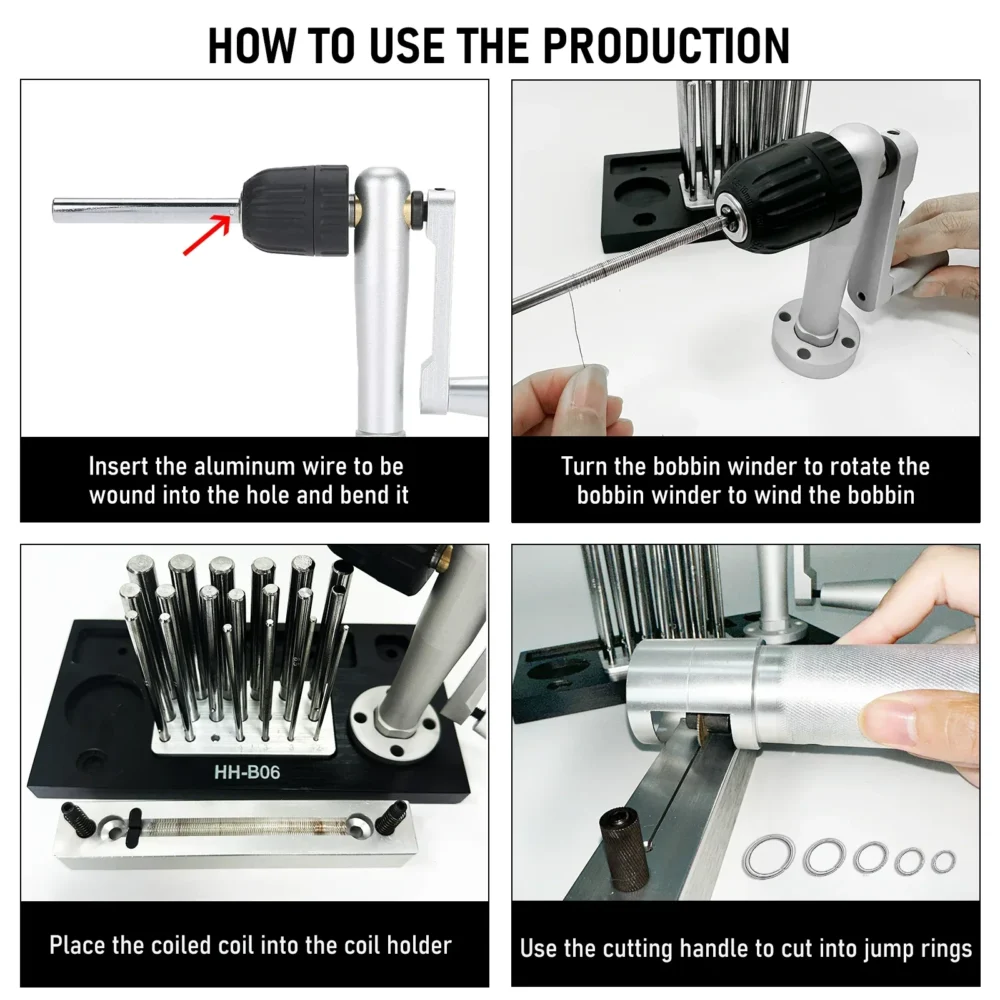 HOW TO USE THE PRODUCTION

Insert the aluminum wire to be wound into the hole and bend it

Turn the bobbin winder to rotate the bobbin winder to wind the bobbin

HH-B06

Place the coiled coil into the coil holder

Use the cutting handle to cut into jump rings